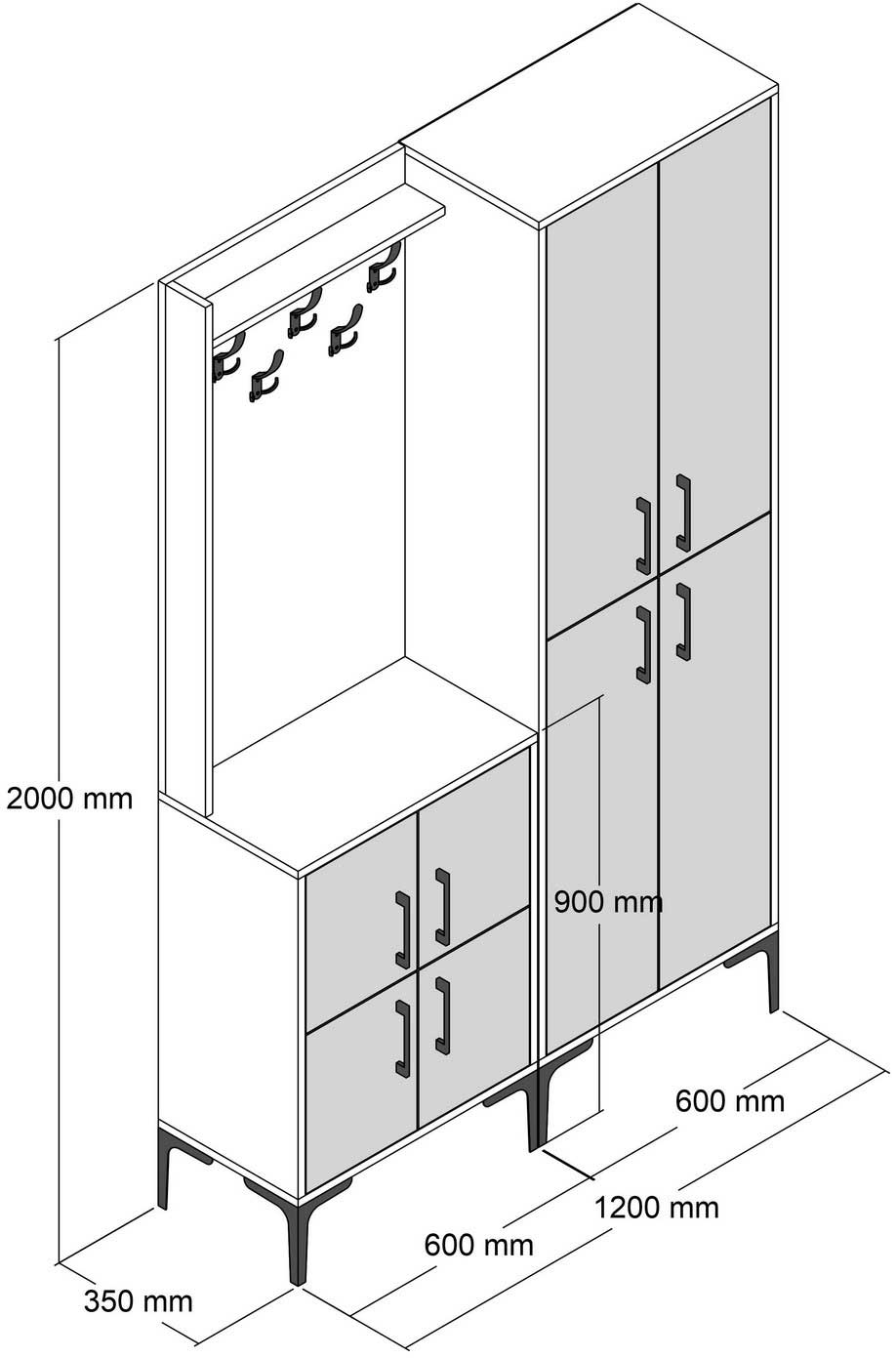 2000 mm

900 mm

600 mm

1200 mm

600 mm

350 mm