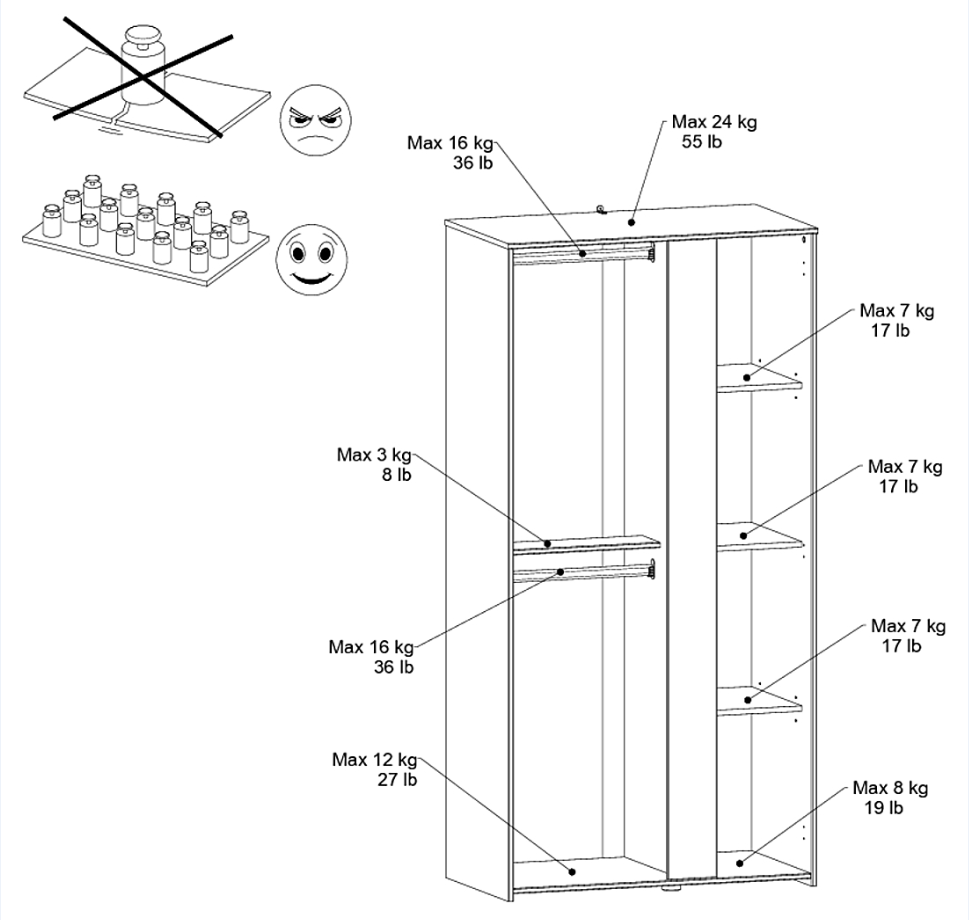 Max 16 kg
36 lb

Max 24 kg
55 lb

Max 7 kg
17 lb

Max 3 kg
8 lb

Max 7 kg
17 lb

Max 16 kg
36 lb

Max 7 kg
17 lb

Max 12 kg
27 lb

Max 8 kg
19 lb