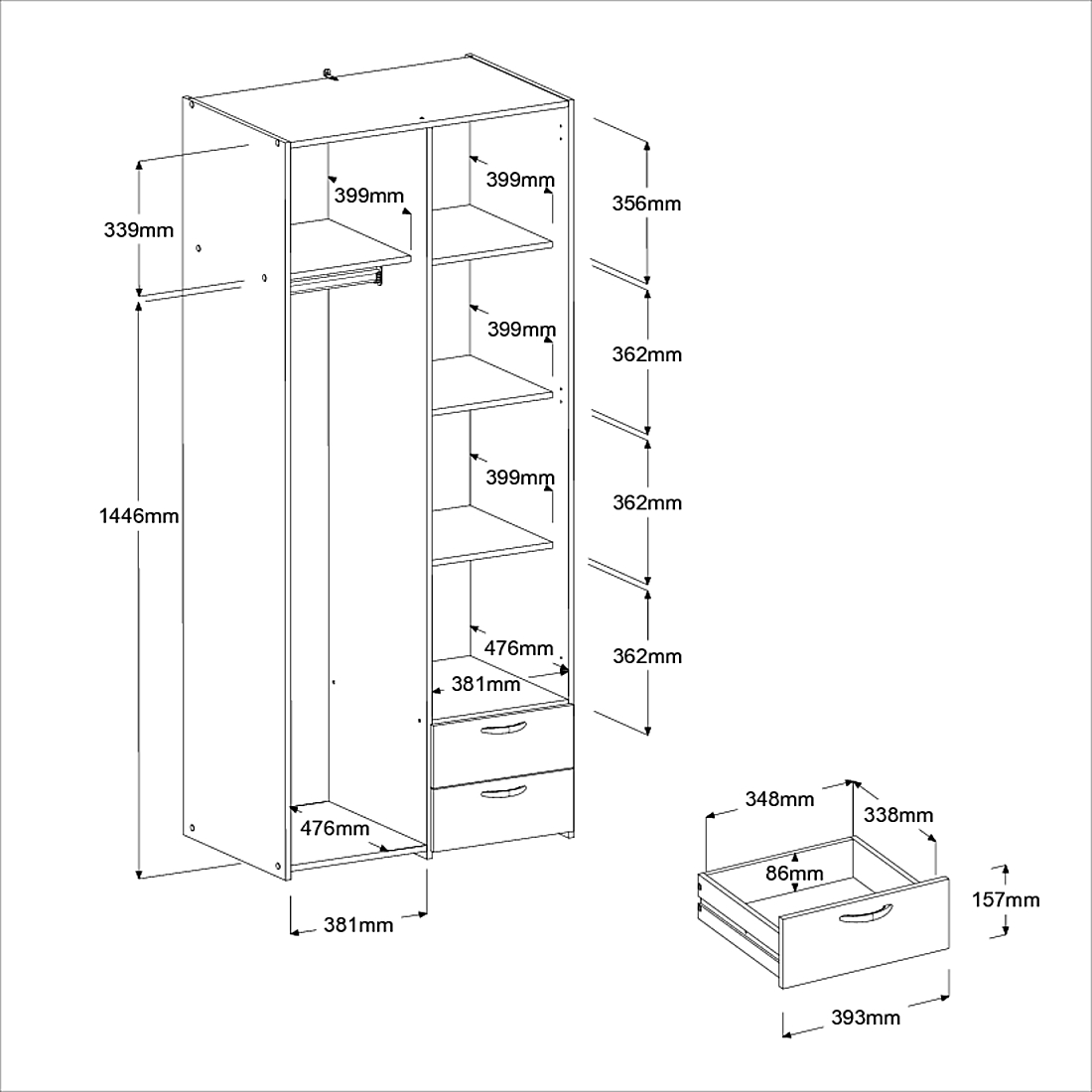 339mm
399mm
399mm
356mm
399mm
362mm
1446mm
399mm
362mm
476mm
362mm
381mm
476mm
381mm
348mm
338mm
86mm
157mm
393mm