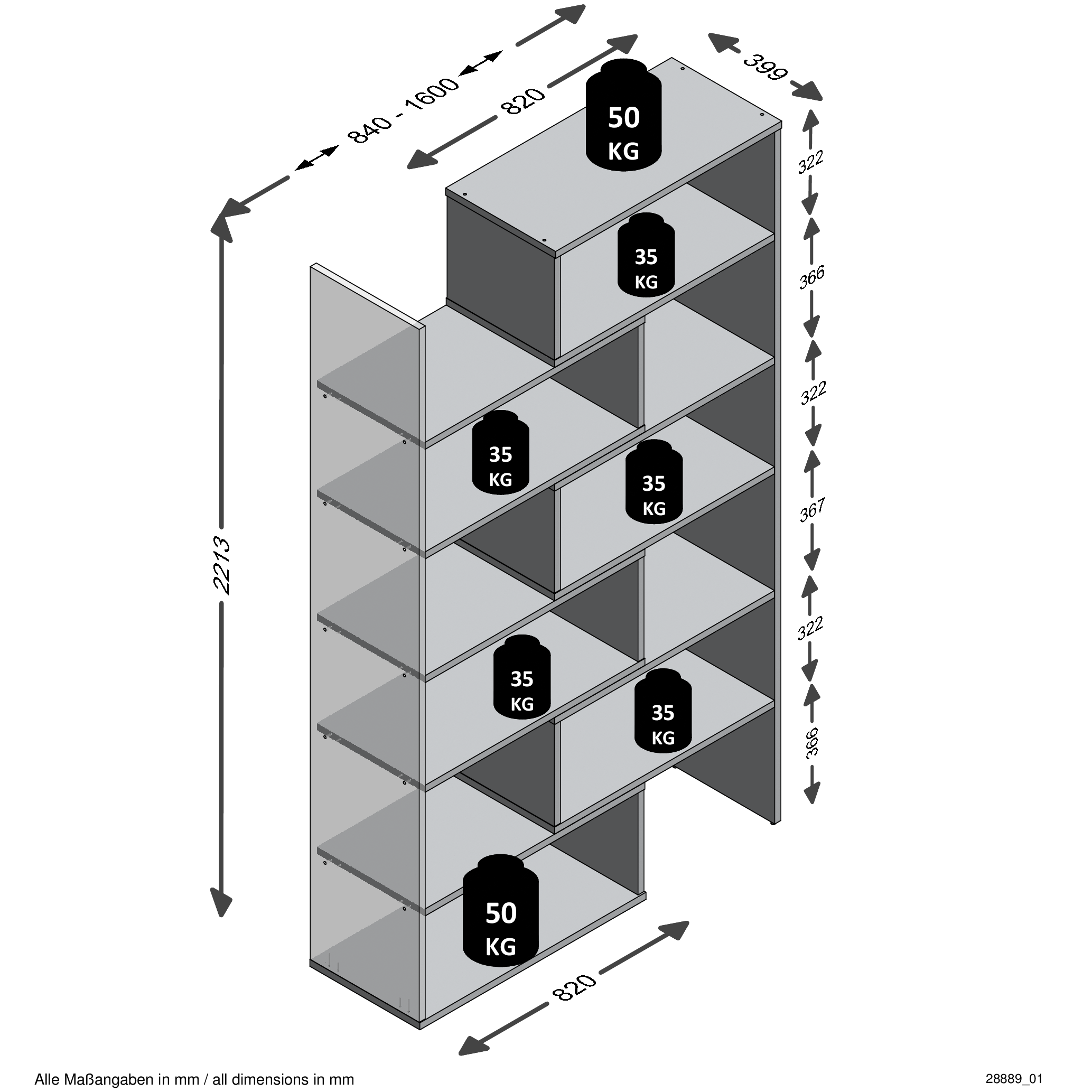 840 - 1600

820

399

50
KG

322

35
KG

366

322

35
KG

35
KG

367

2213

322

35
KG

35
KG

366

50
KG

820

Alle Maßangaben in mm / all dimensions in mm

28889_01