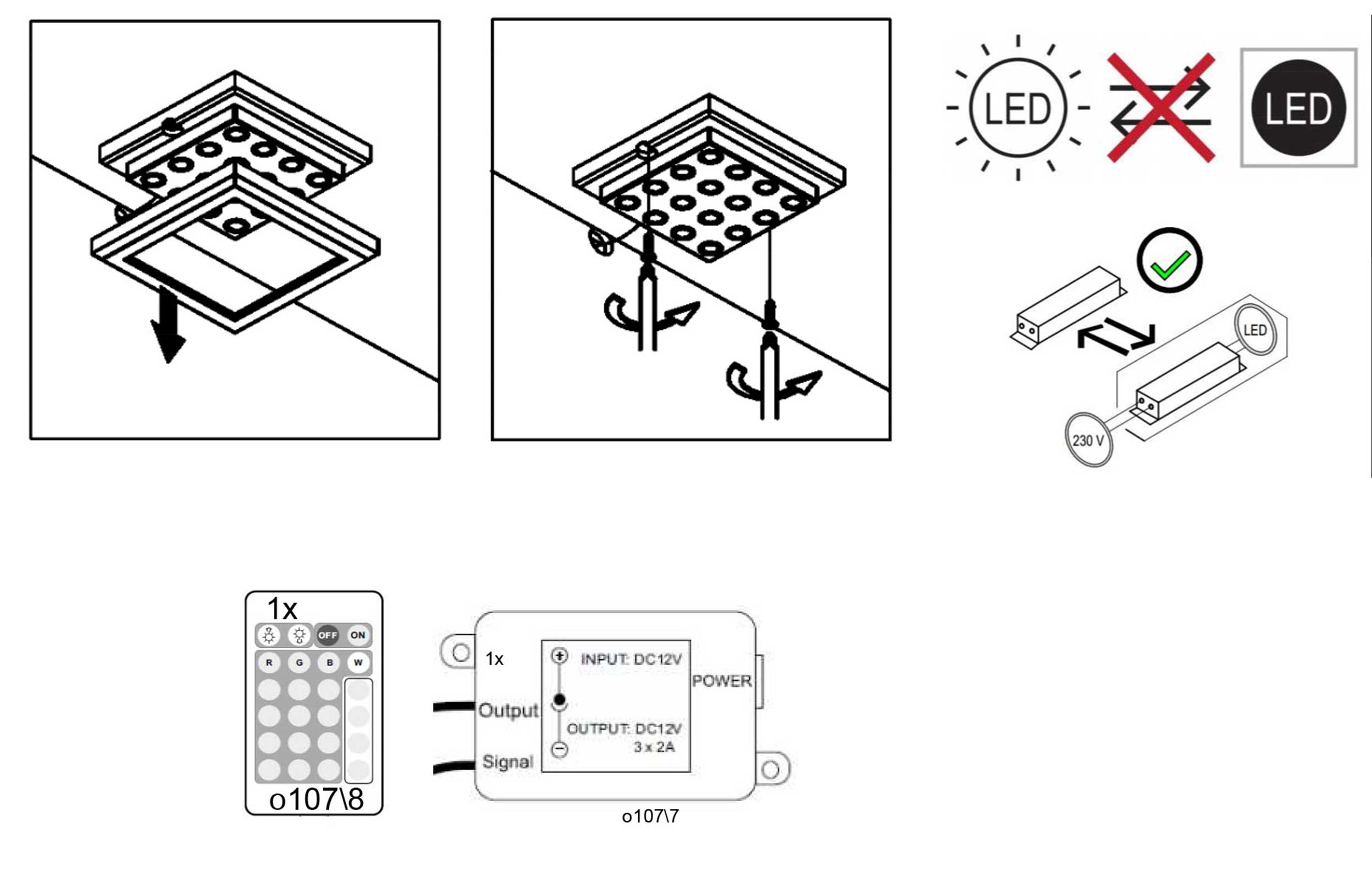 LED

LED

LED

230 V

1x

OFF ON

R G B W

o107\8

1x

INPUT: DC12V

POWER

Output

OUTPUT: DC12V 3 x 2A

Signal

o107\7