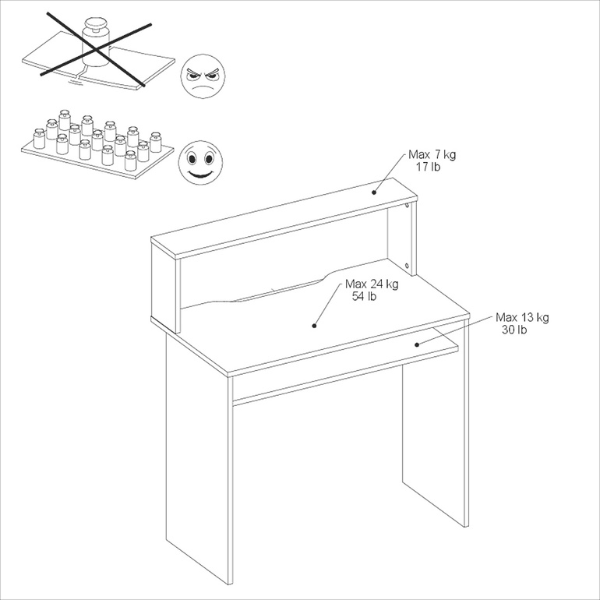 Max 7 kg
17 lb

Max 24 kg
54 lb

Max 13 kg
30 lb