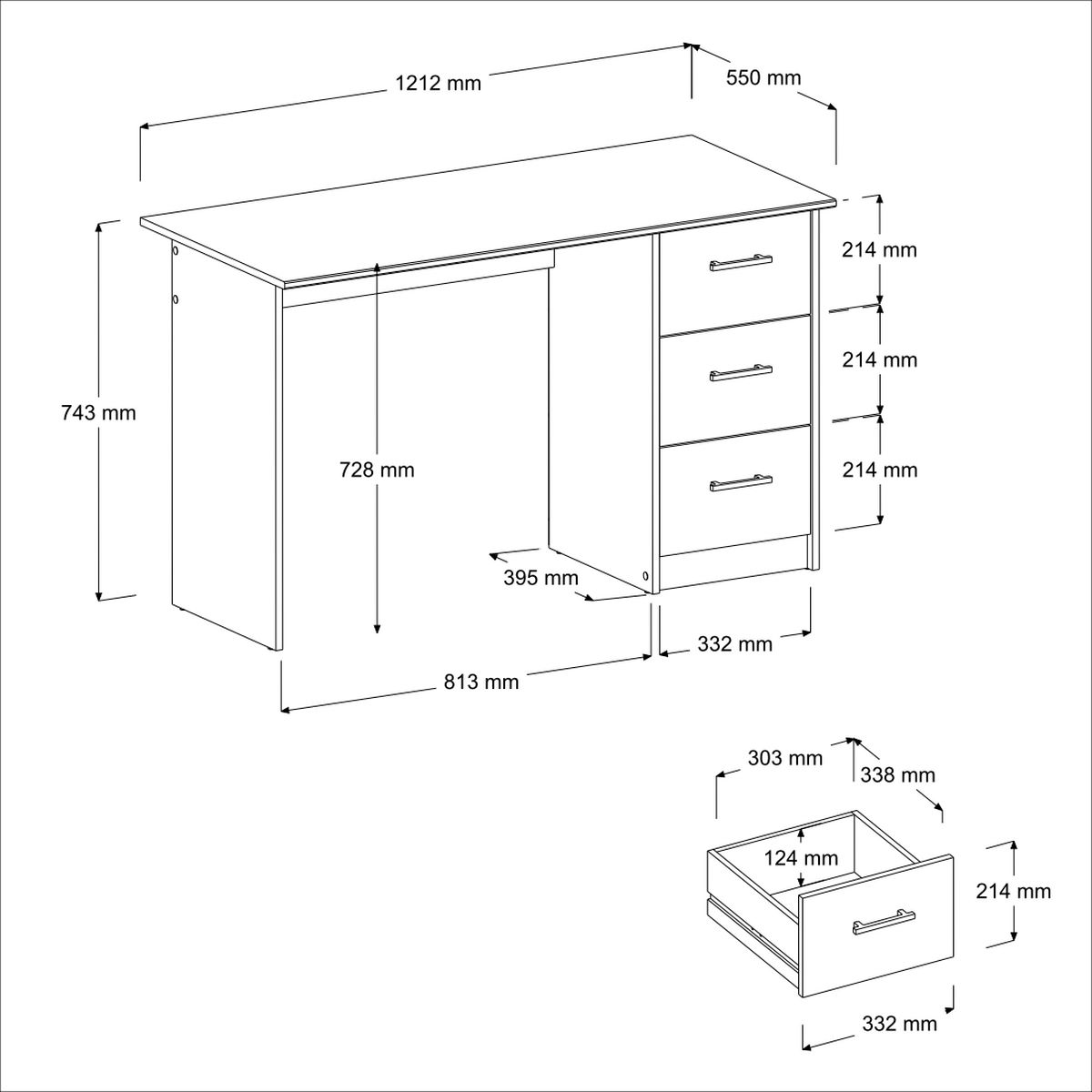 1212 mm

550 mm

214 mm

214 mm

214 mm

743 mm

728 mm

395 mm

332 mm

813 mm

303 mm

338 mm

124 mm

214 mm

332 mm