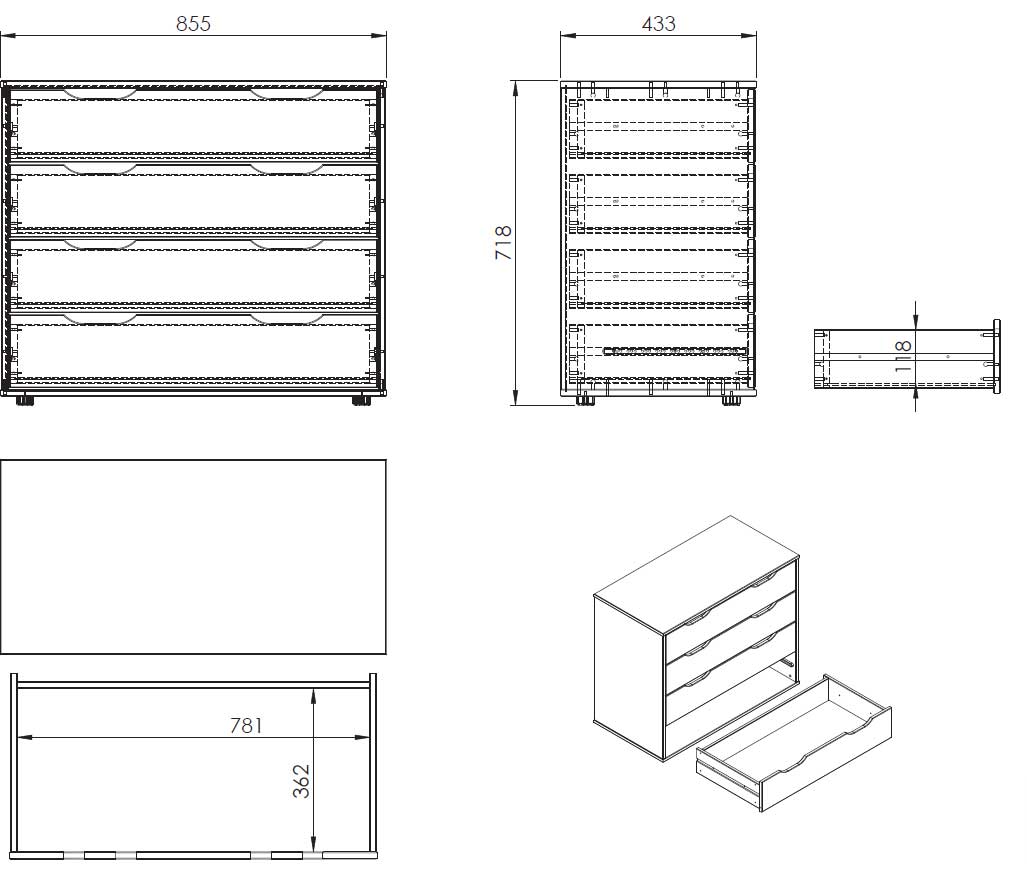 855

433

718

118

781

362