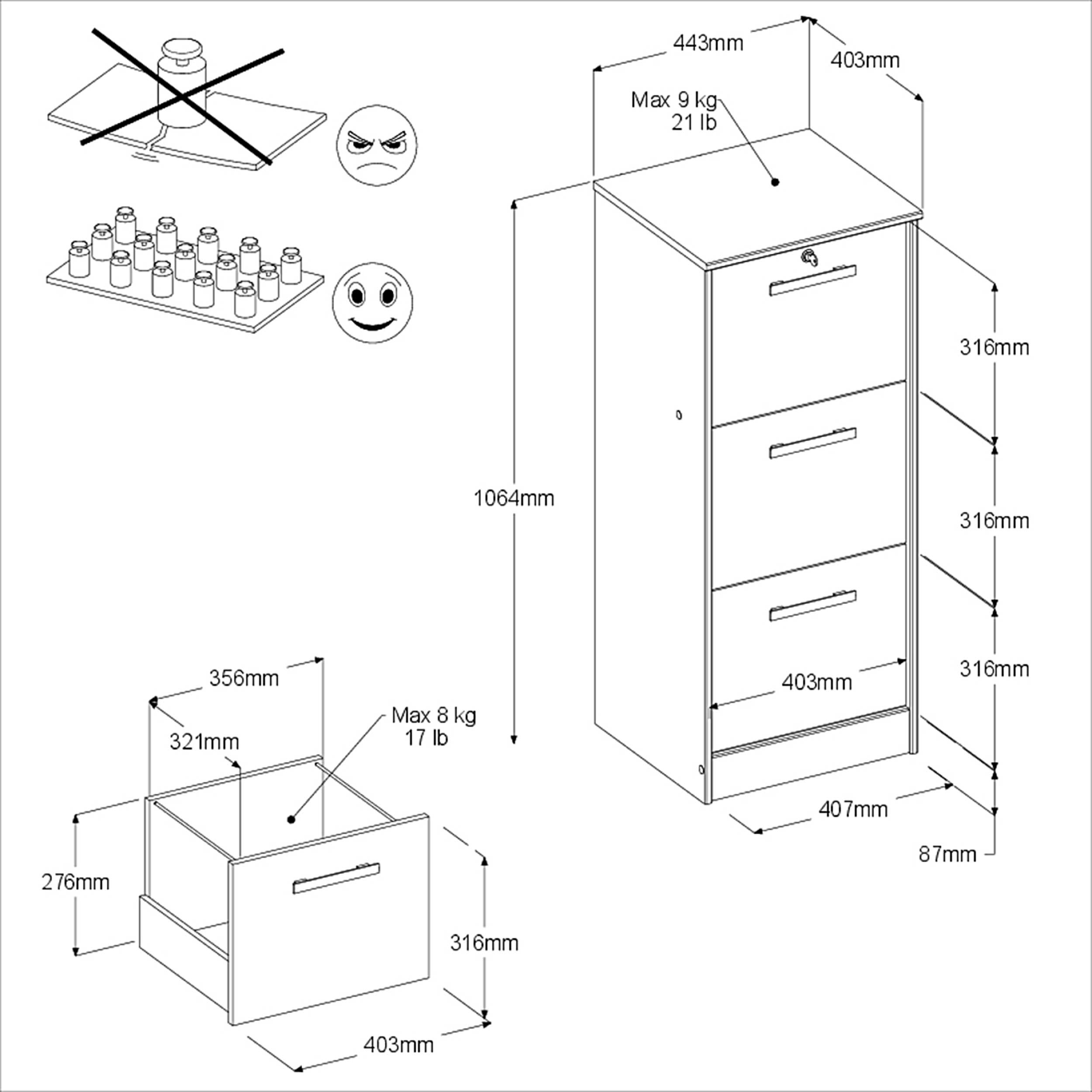 443mm

403mm

Max 9 kg
21 lb

1064mm

316mm

316mm

316mm

403mm

407mm

87mm

356mm

321mm

Max 8 kg
17 lb

276mm

316mm

403mm