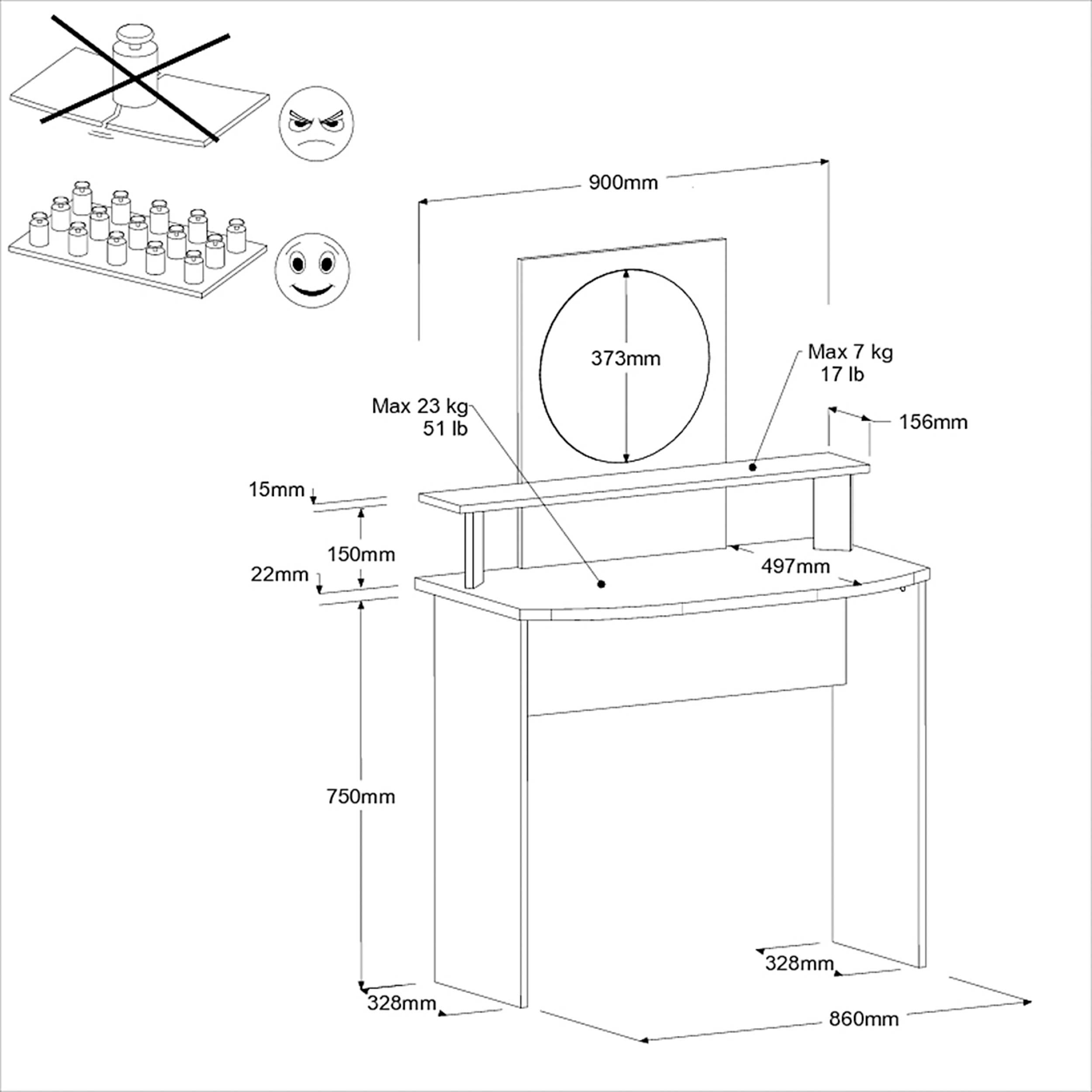 900mm

373mm

Max 7 kg
17 lb

Max 23 kg
51 lb

156mm

15mm

150mm

22mm

497mm

750mm

328mm

328mm

860mm