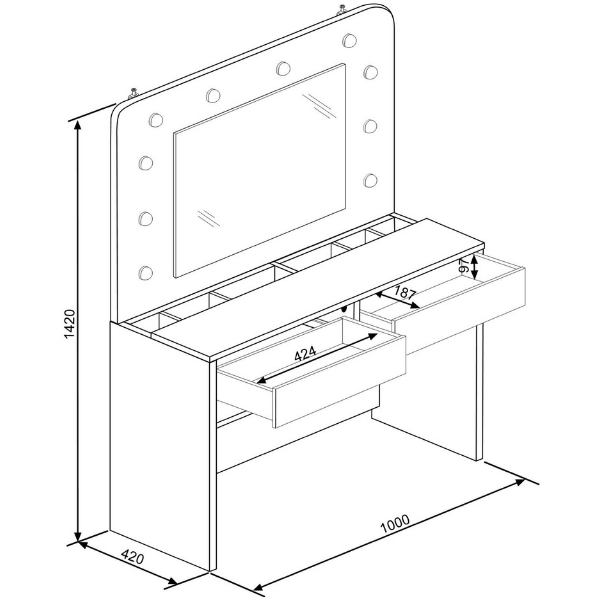 1420
97
187
424
1000
420