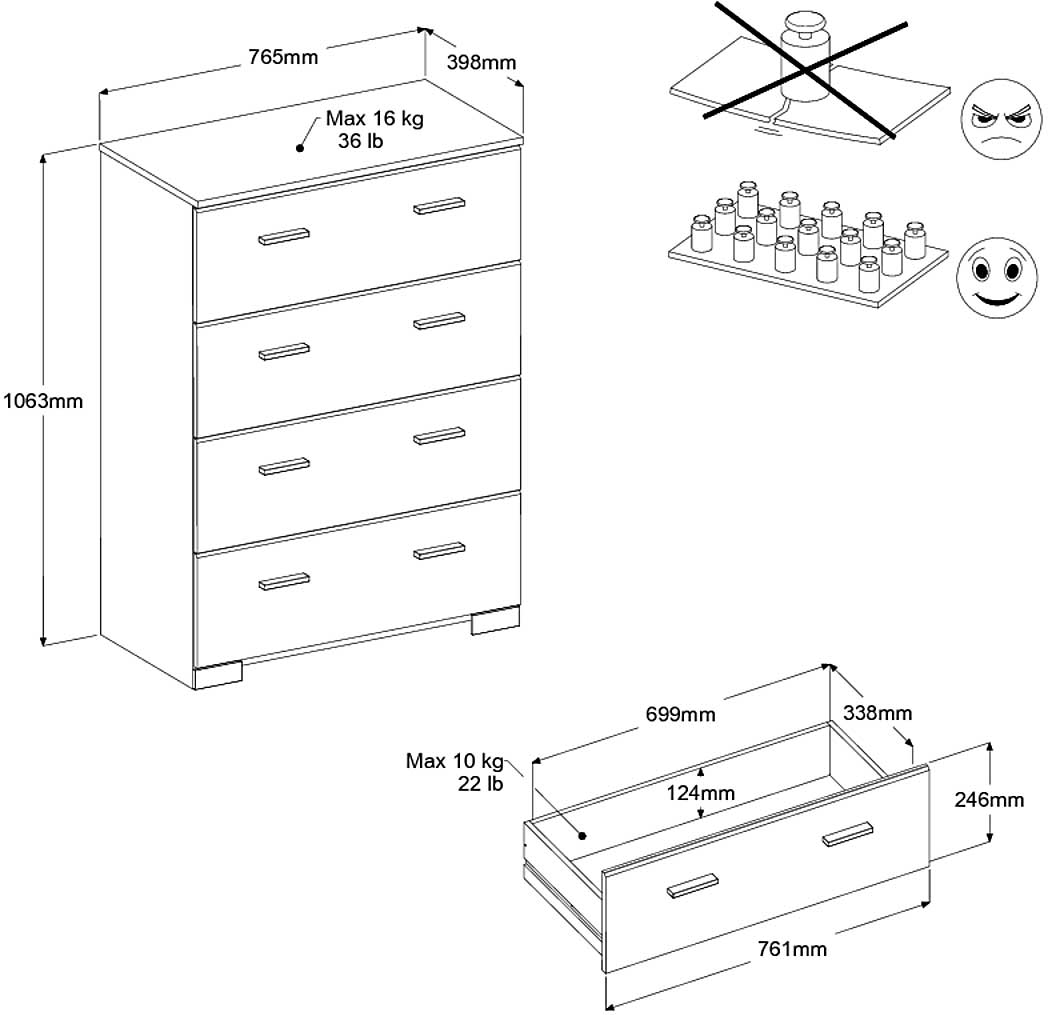 765mm
398mm
Max 16 kg
36 lb
1063mm

699mm
338mm
Max 10 kg
22 lb
124mm
246mm
761mm