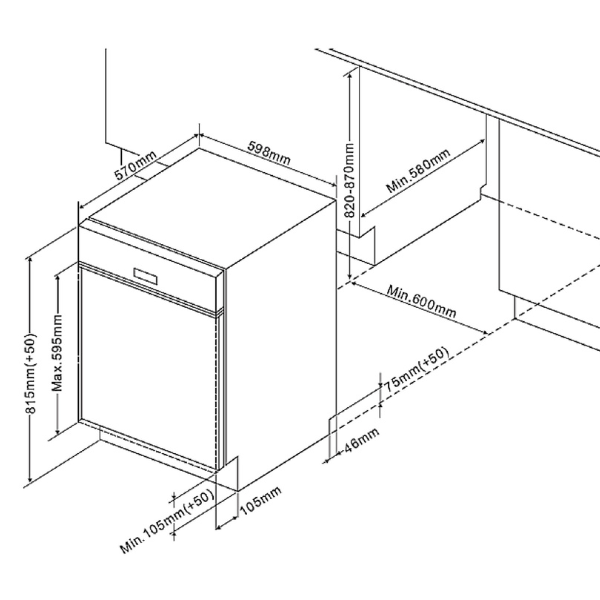 570mm
598mm
820-870mm
Min.580mm
Min.600mm
815mm(+50)
Max.595mm
75mm(+50)
46mm
Min.105mm(+50)
105mm