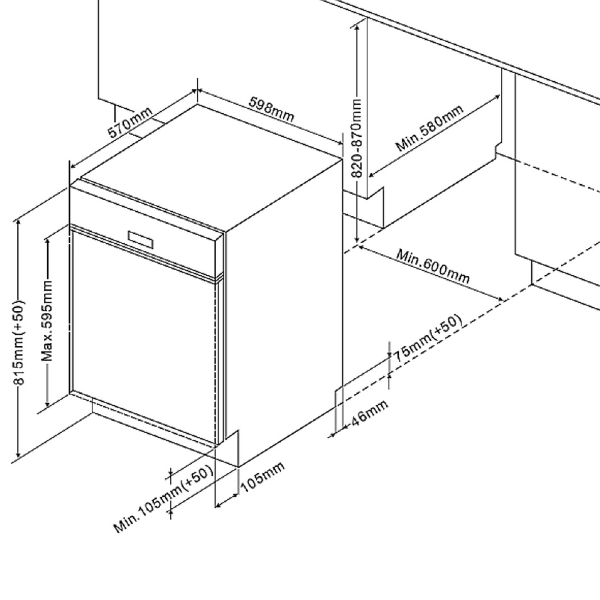 570mm
598mm
820-870mm
Min.580mm
Min.600mm
815mm(+50)
Max.595mm
75mm(+50)
46mm
Min.105mm(+50)
105mm