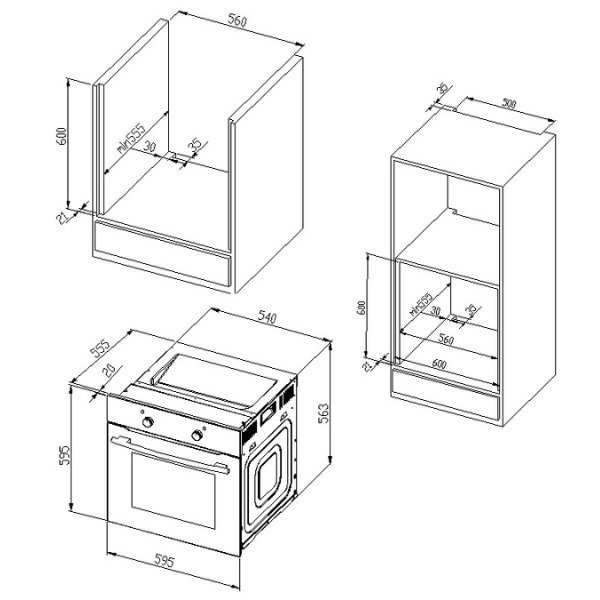 560
600
min555
30
35
21
35
500
600
min555
30
35
560
600
21
540
555
20
563
595
595