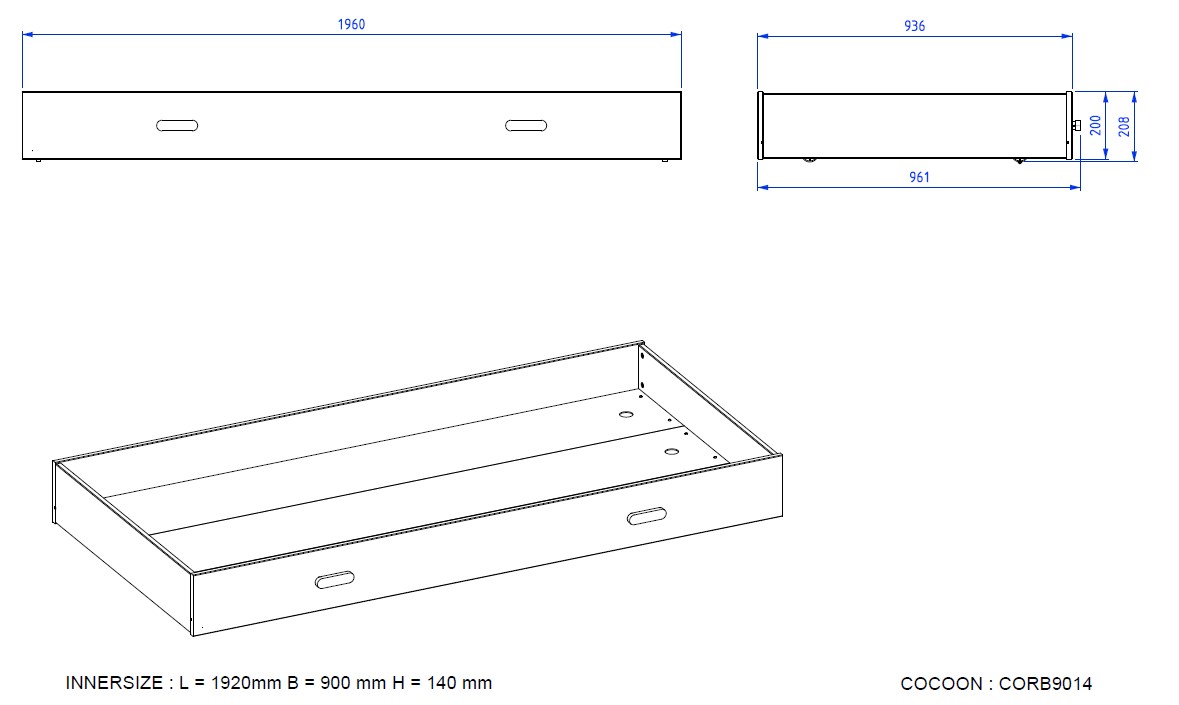 1960

936

200

208

961

INNERSIZE : L = 1920mm B = 900 mm H = 140 mm

COCOON : CORB9014