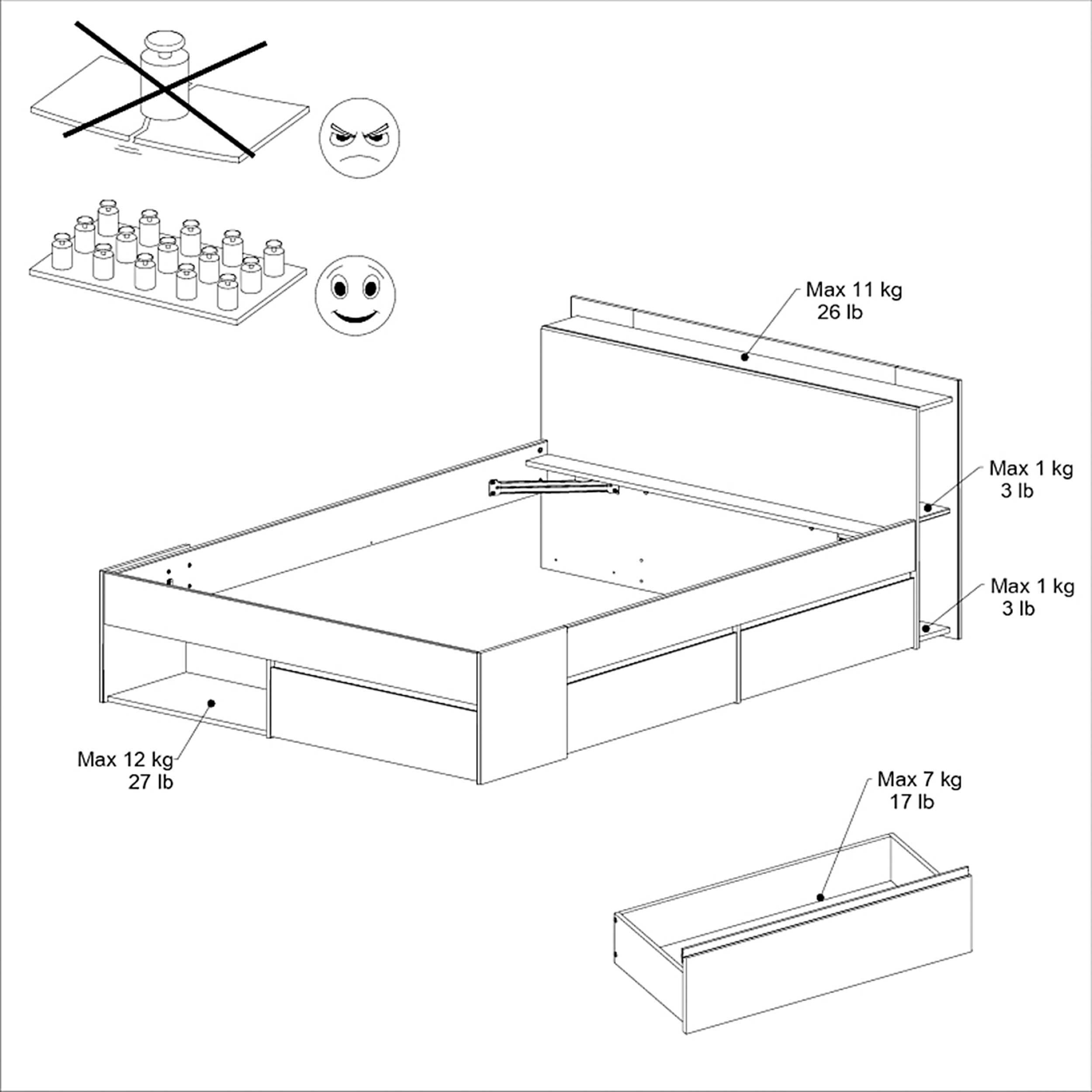 Max 11 kg
26 lb

Max 1 kg
3 lb

Max 1 kg
3 lb

Max 12 kg
27 lb

Max 7 kg
17 lb