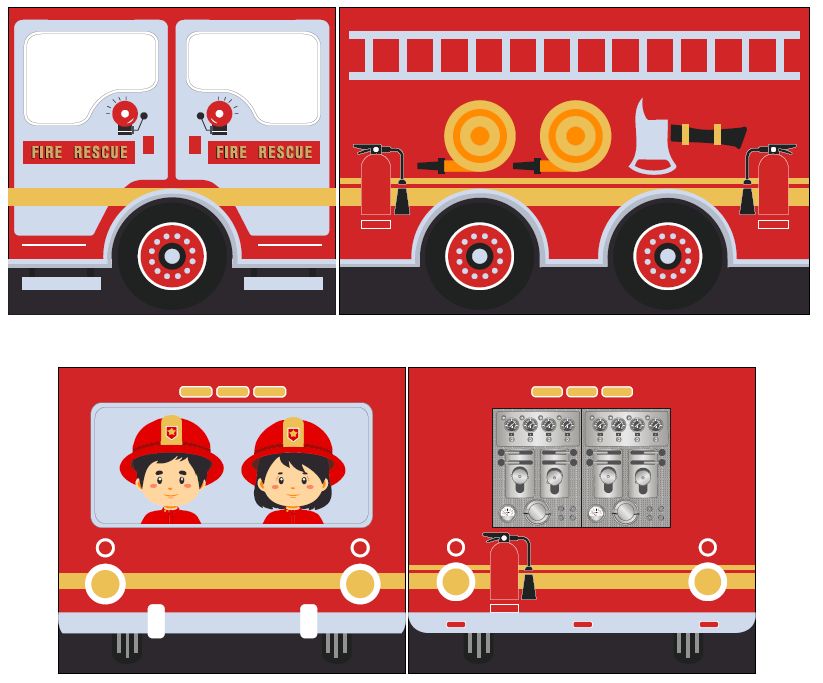 FIRE RESCUE

FIRE RESCUE