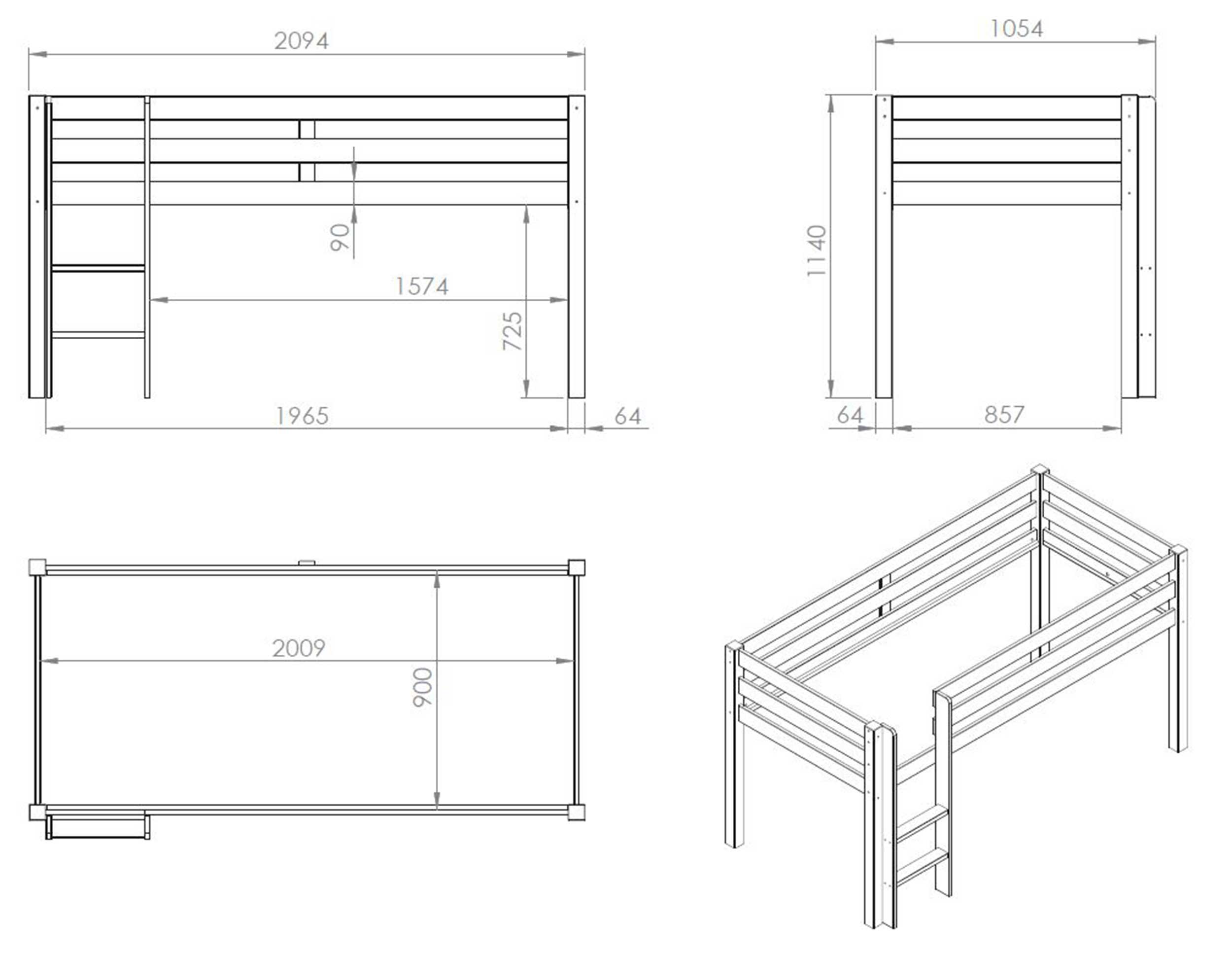 2094

90

1574

725

1965

64

1054

1140

64

857

2009

900