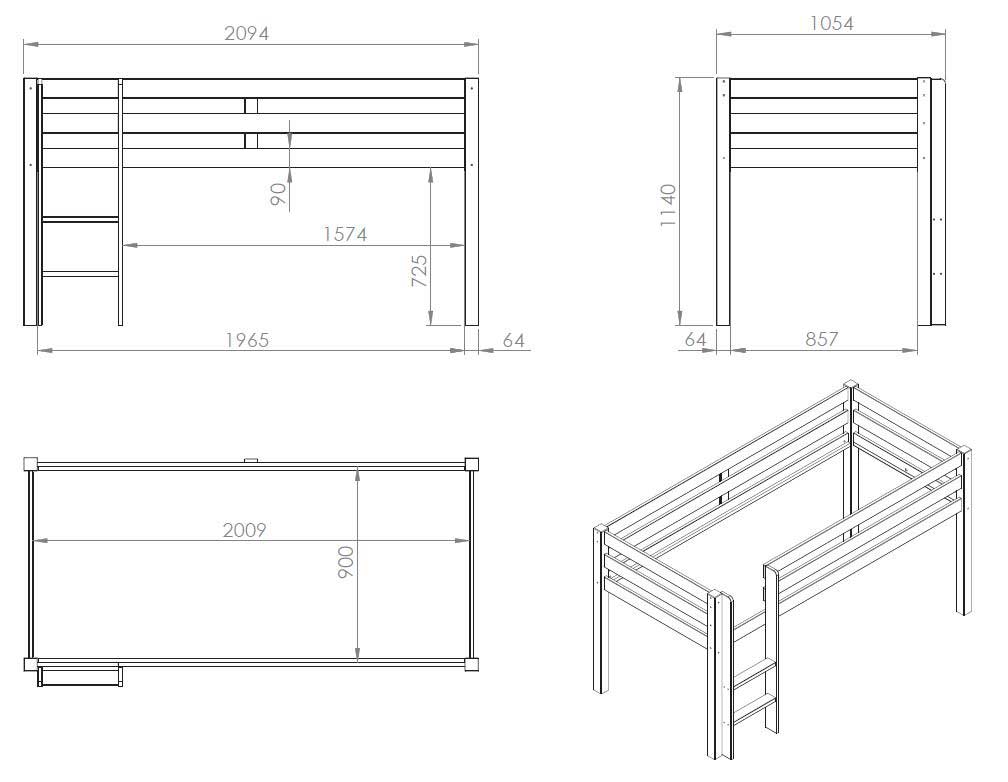 2094

90

1574

725

1965

64

1054

1140

64

857

2009

900