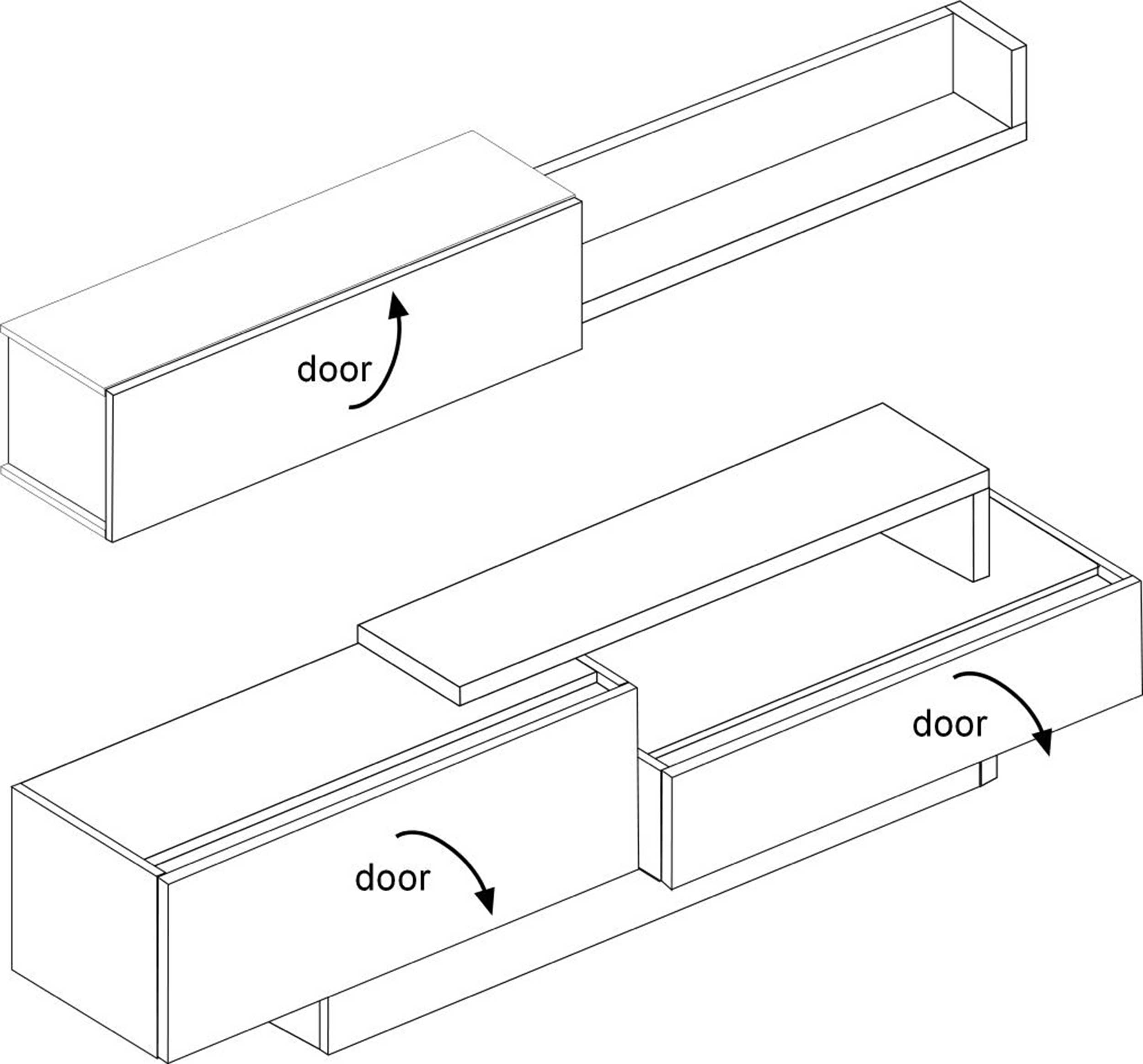 door

door

door