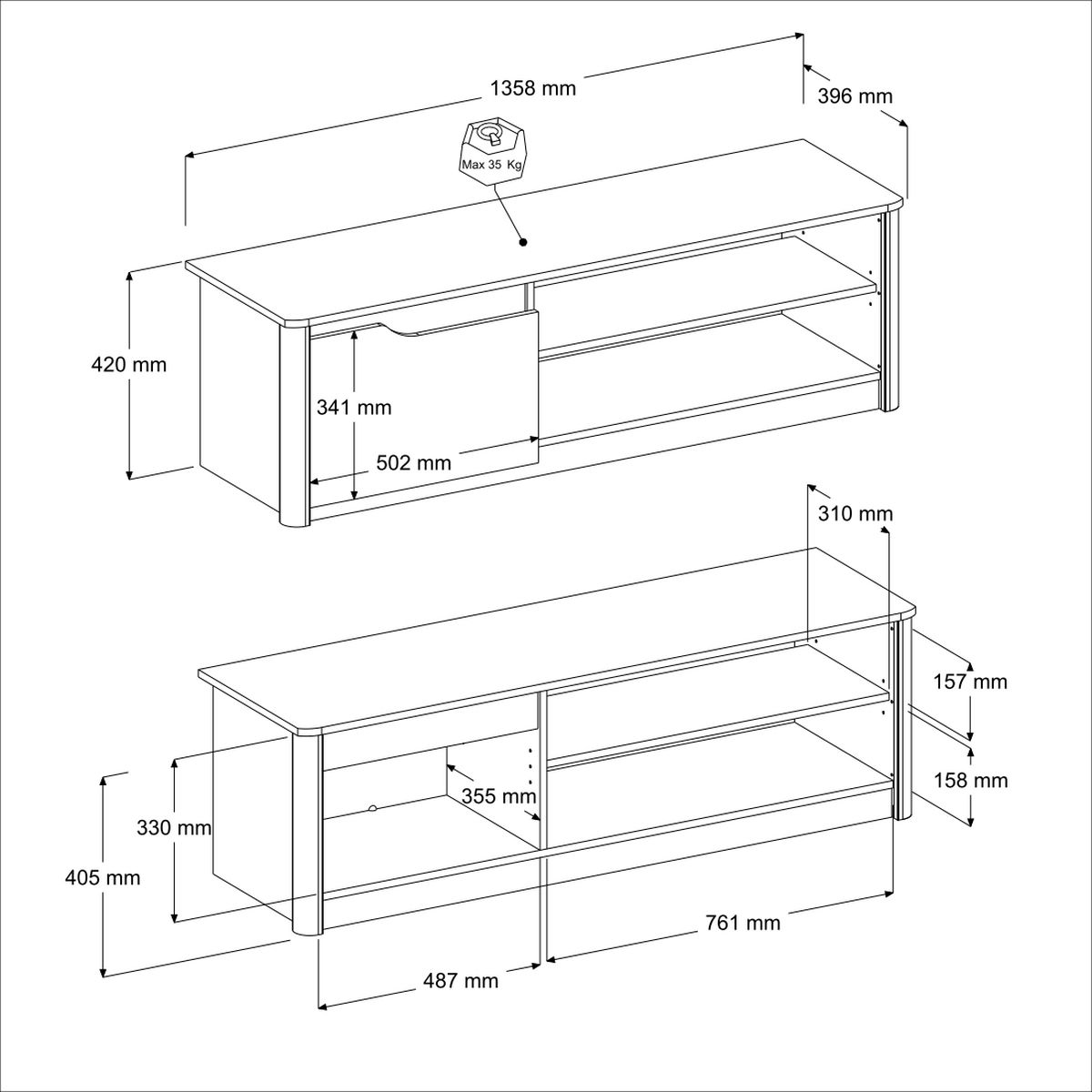 1358 mm

396 mm

Max 35 Kg

420 mm

341 mm

502 mm

310 mm

157 mm

158 mm

355 mm

330 mm

405 mm

761 mm

487 mm