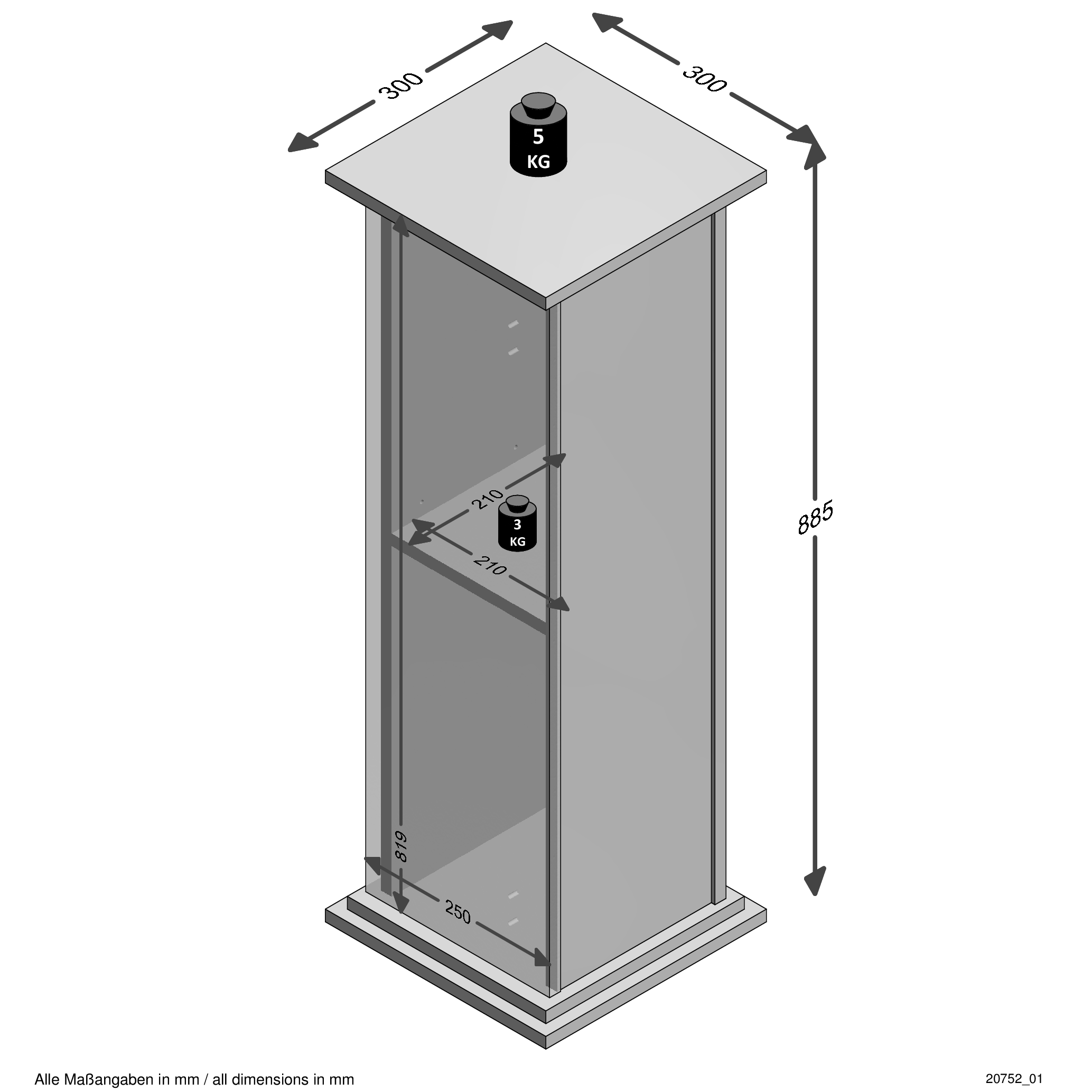 300

300

5
KG

885

210

3
KG

210

819

250

Alle Maßangaben in mm / all dimensions in mm

20752_01