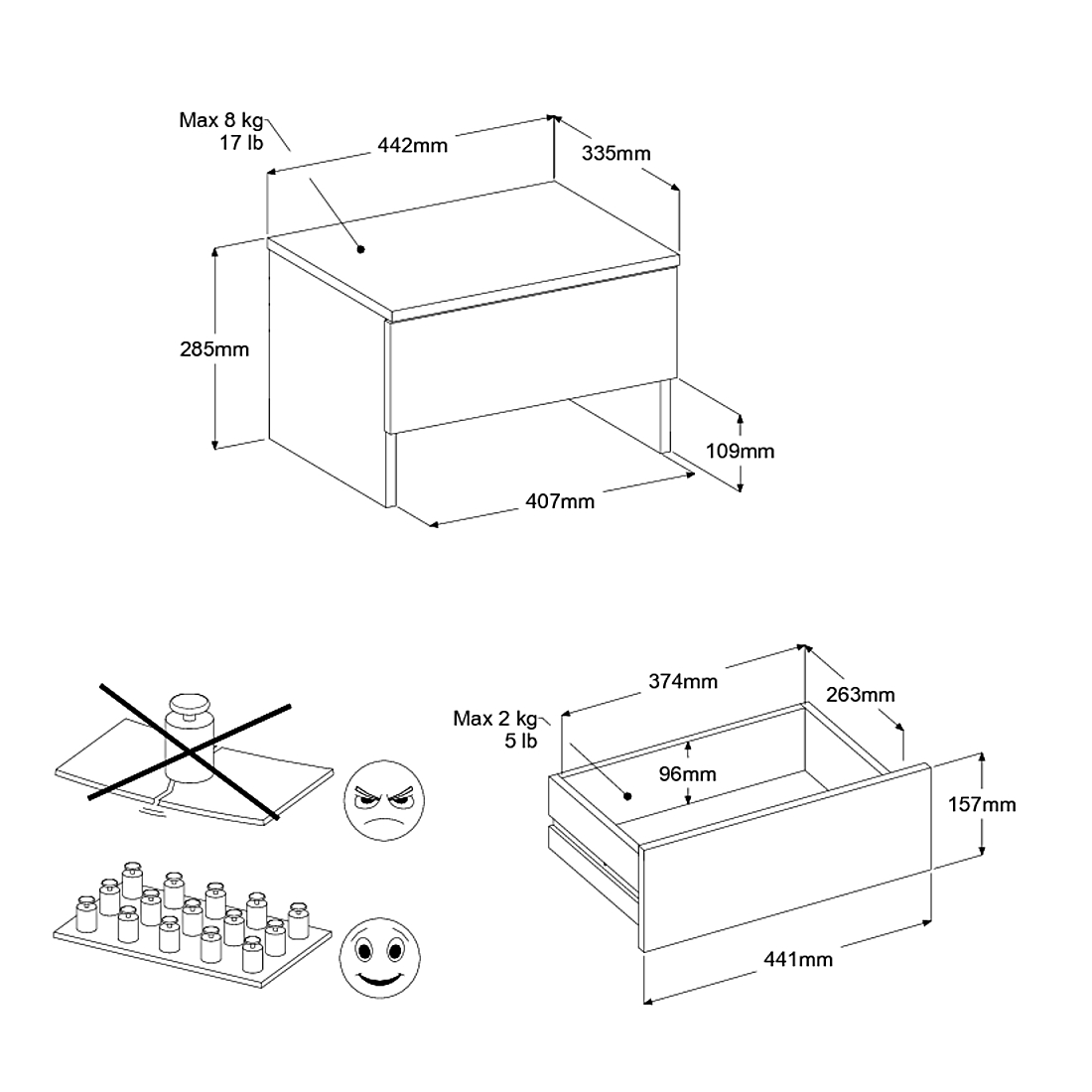 Max 8 kg
17 lb

442mm

335mm

285mm

109mm

407mm

374mm

263mm

Max 2 kg
5 lb

96mm

157mm

441mm