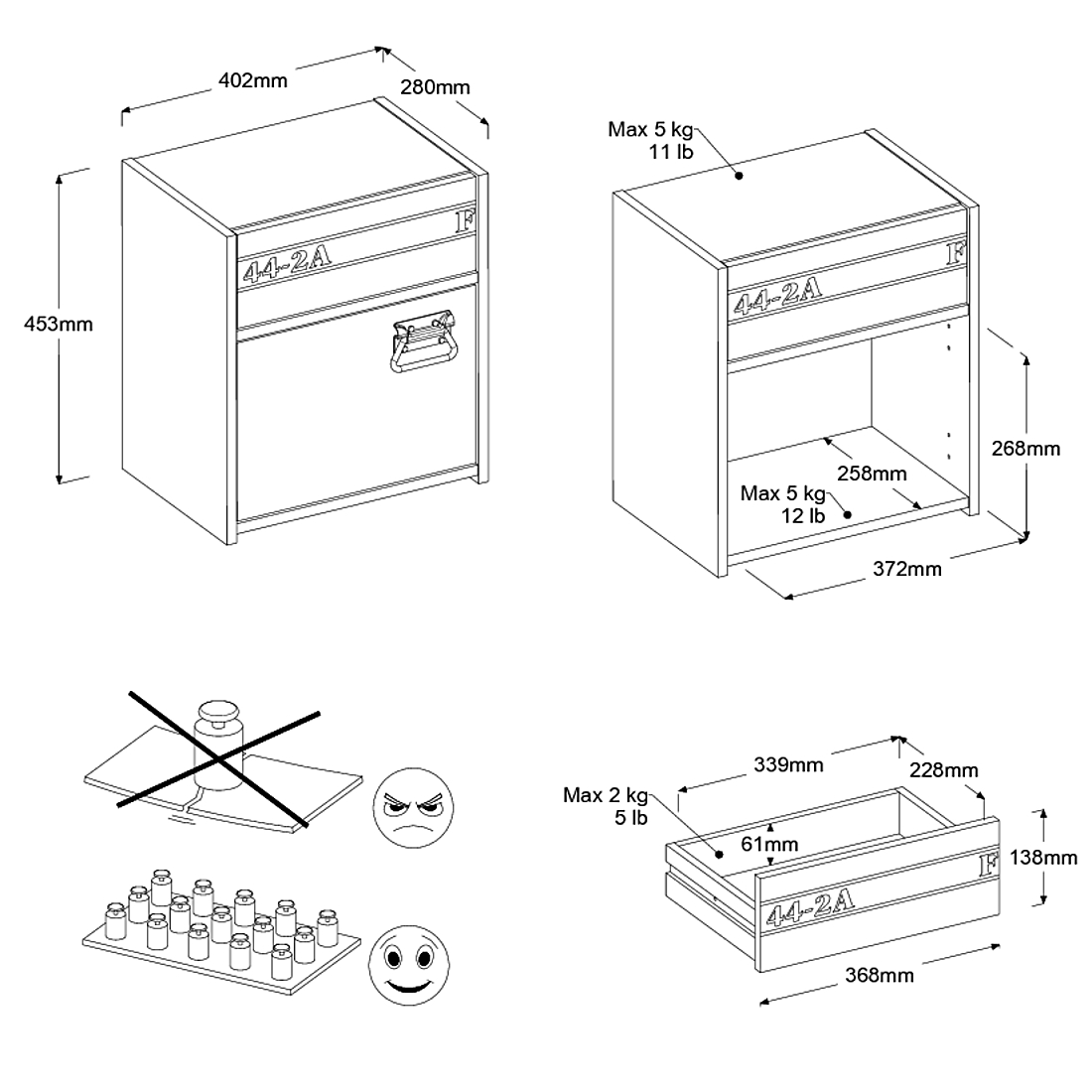 402mm
280mm
453mm
F
44-2A

Max 5 kg
11 lb
F
44-2A
268mm
258mm
Max 5 kg
12 lb
372mm

339mm
228mm
Max 2 kg
5 lb
61mm
138mm
F
44-2A
368mm