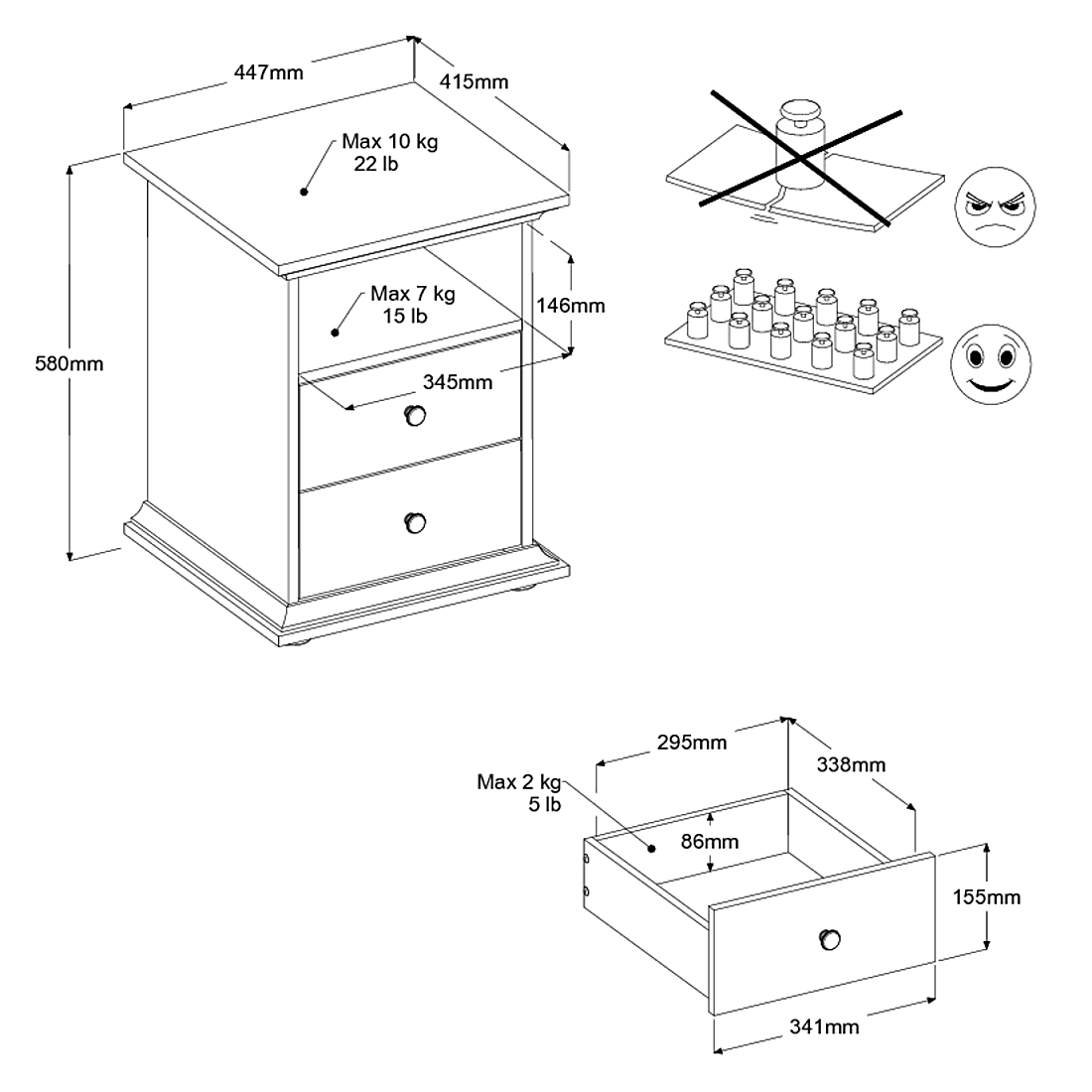 447mm
415mm
Max 10 kg
22 lb
580mm
Max 7 kg
15 lb
146mm
345mm

295mm
338mm
Max 2 kg
5 lb
86mm
155mm
341mm