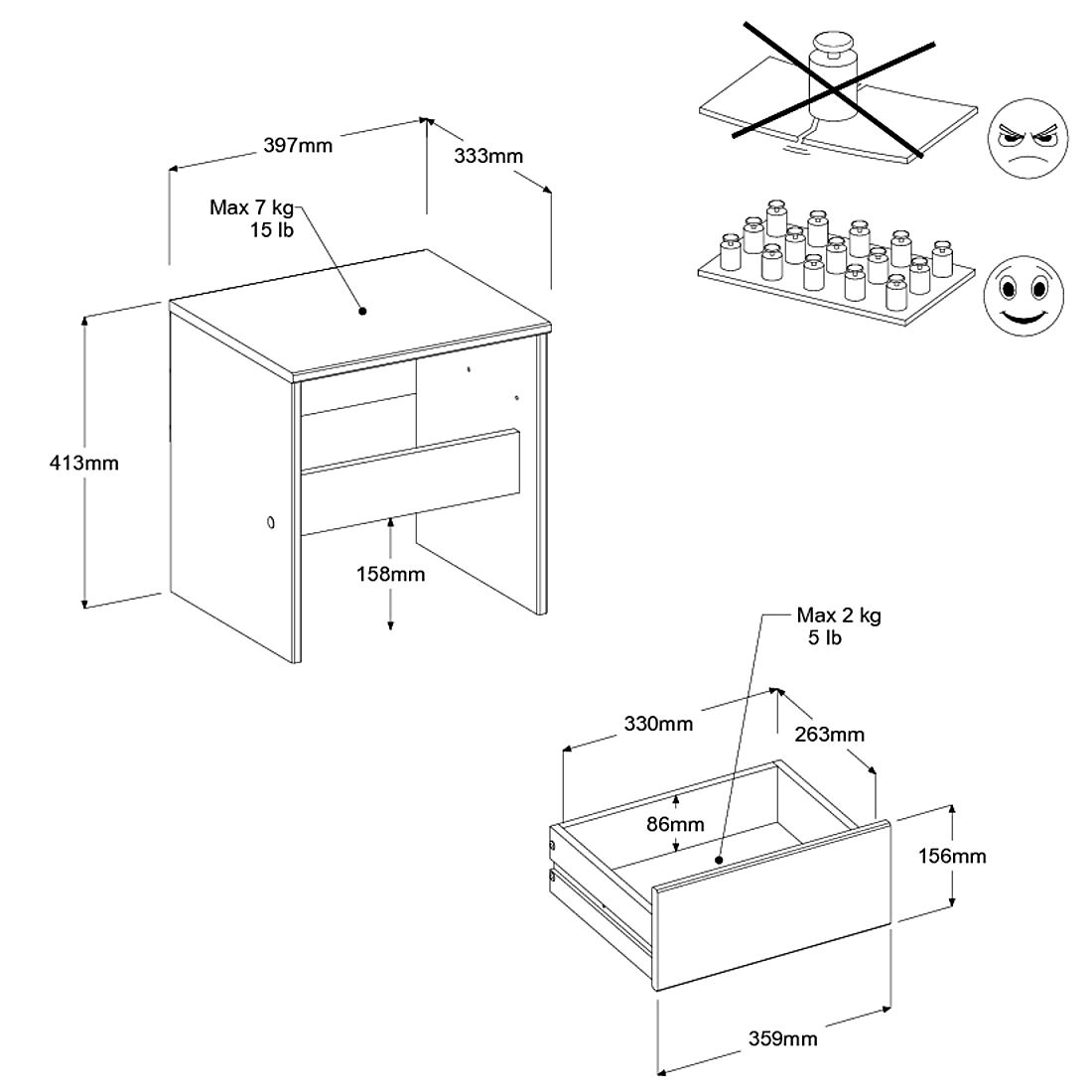 397mm
333mm
Max 7 kg
15 lb
413mm
158mm

Max 2 kg
5 lb
330mm
263mm
86mm
156mm
359mm